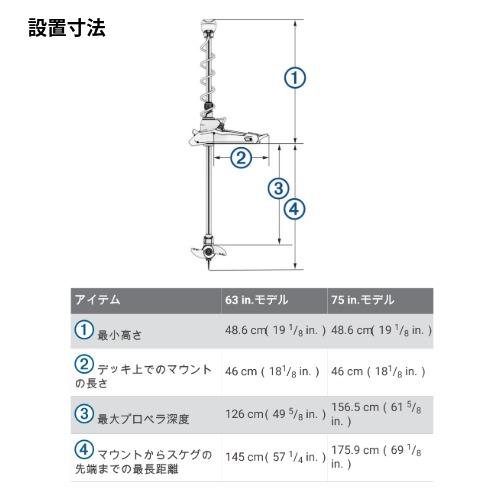 設置寸法

①
②
③
④

| アイテム | 63 in.モデル | 75 in.モデル |
|---|---|---|
| ① 最小高さ | 48.6 cm( 19 $^1/_8$ in. ) | 48.6 cm( 19 $^1/_8$ in. ) |
| ② デッキ上でのマウントの長さ | 46 cm ( 18$^1/_8$ in. ) | 46 cm ( 18$^1/_8$ in. ) |
| ③ 最大プロペラ深度 | 126 cm( 49 $^5/_8$ in. ) | 156.5 cm ( 61 $^5/_8$ in. ) |
| ④ マウントからスケグの先端までの最長距離 | 145 cm( 57 $^1/_4$ in. ) | 175.9 cm ( 69 $^1/_8$ in. ) |